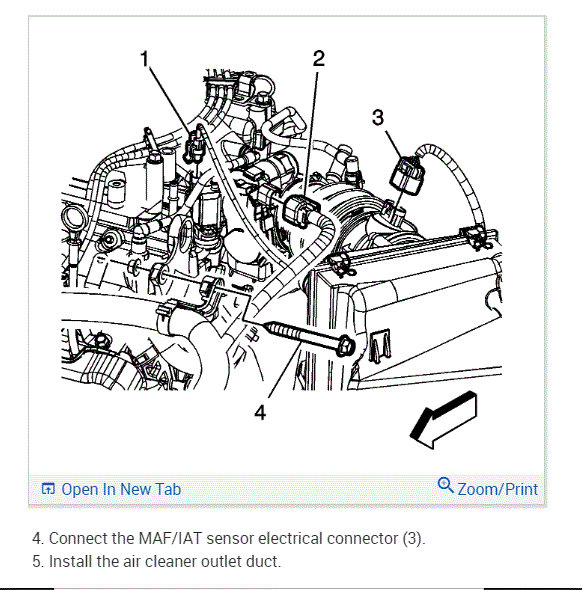 1
2
3
4

Open In New Tab
Zoom/Print

4. Connect the MAF/IAT sensor electrical connector (3).
5. Install the air cleaner outlet duct.