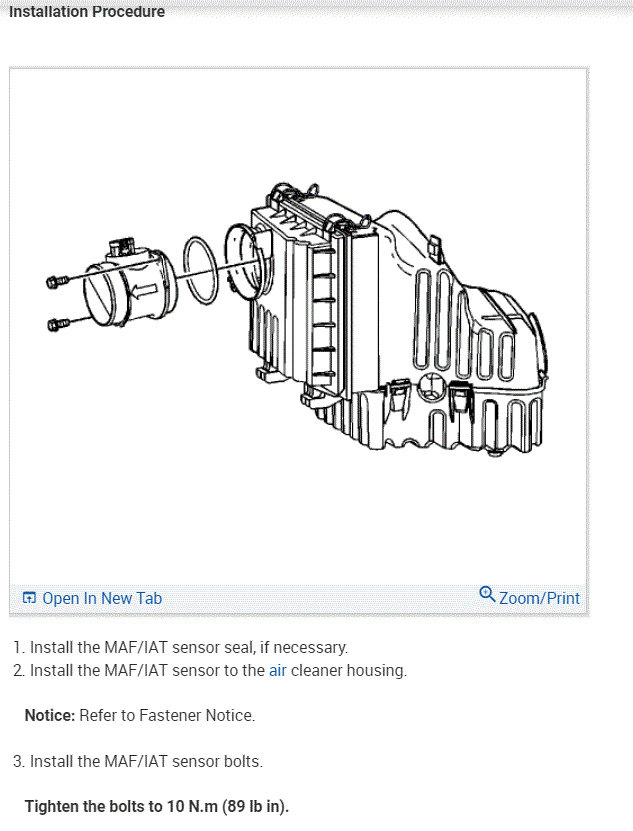 Installation Procedure

Open In New Tab

Zoom/Print

1. Install the MAF/IAT sensor seal, if necessary.
2. Install the MAF/IAT sensor to the air cleaner housing.

Notice: Refer to Fastener Notice.

3. Install the MAF/IAT sensor bolts.

Tighten the bolts to 10 N.m (89 lb in).