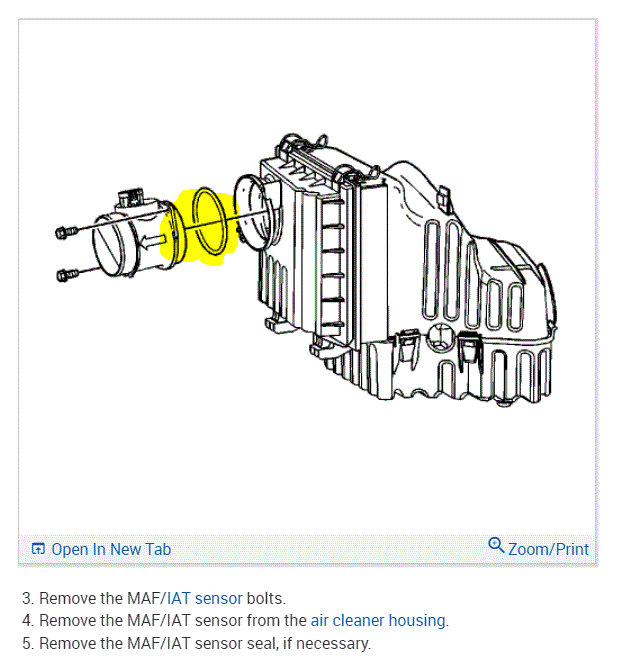 Open In New Tab

Zoom/Print

3. Remove the MAF/IAT sensor bolts.
4. Remove the MAF/IAT sensor from the air cleaner housing.
5. Remove the MAF/IAT sensor seal, if necessary.