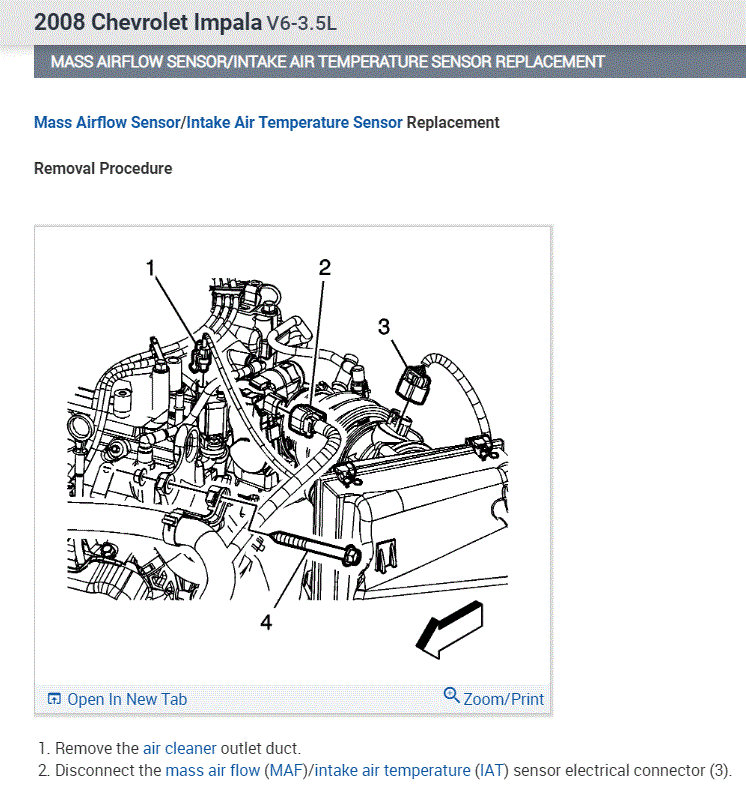 2008 Chevrolet Impala V6-3.5L

MASS AIRFLOW SENSOR/INTAKE AIR TEMPERATURE SENSOR REPLACEMENT

Mass Airflow Sensor/Intake Air Temperature Sensor Replacement

Removal Procedure

1
2
3
4

Open In New Tab
Zoom/Print

1. Remove the air cleaner outlet duct.
2. Disconnect the mass air flow (MAF)/intake air temperature (IAT) sensor electrical connector (3).