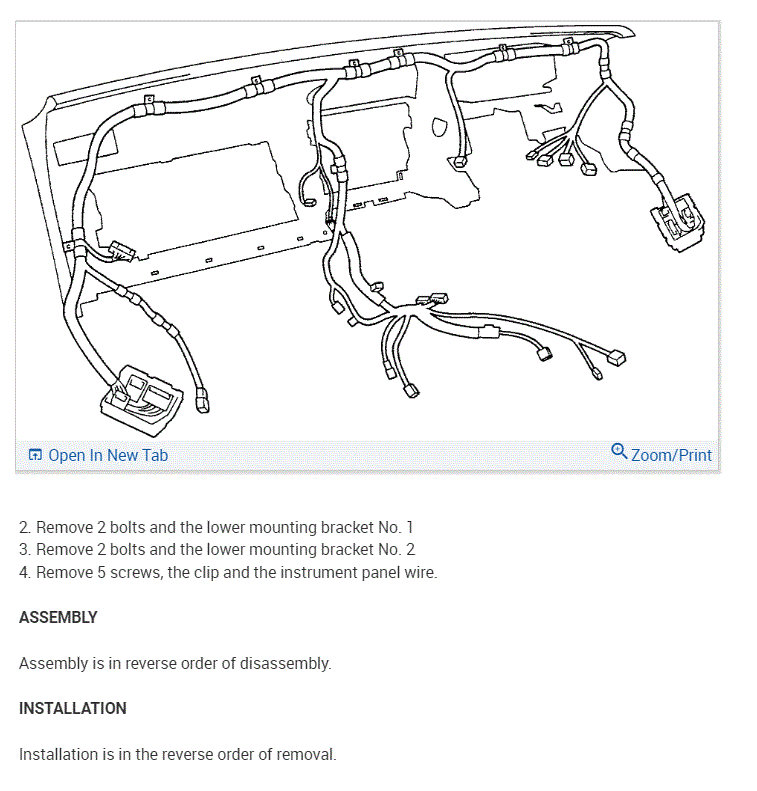 Open In New Tab

Zoom/Print

2. Remove 2 bolts and the lower mounting bracket No. 1
3. Remove 2 bolts and the lower mounting bracket No. 2
4. Remove 5 screws, the clip and the instrument panel wire.

ASSEMBLY

Assembly is in reverse order of disassembly.

INSTALLATION

Installation is in the reverse order of removal.