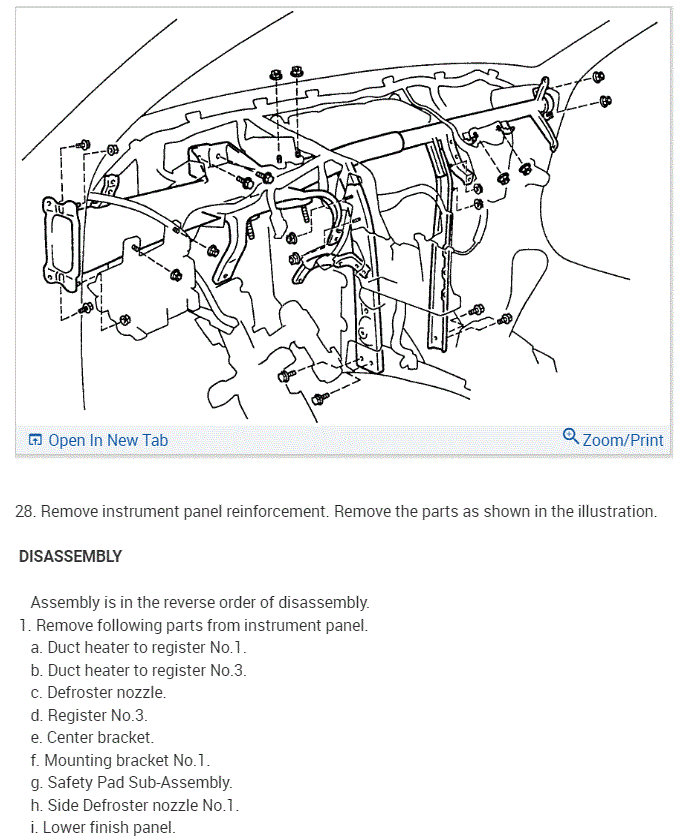 Open In New Tab

Zoom/Print

28. Remove instrument panel reinforcement. Remove the parts as shown in the illustration.

DISASSEMBLY

Assembly is in the reverse order of disassembly.

1. Remove following parts from instrument panel.
a. Duct heater to register No.1.
b. Duct heater to register No.3.
c. Defroster nozzle.
d. Register No.3.
e. Center bracket.
f. Mounting bracket No.1.
g. Safety Pad Sub-Assembly.
h. Side Defroster nozzle No.1.
i. Lower finish panel.