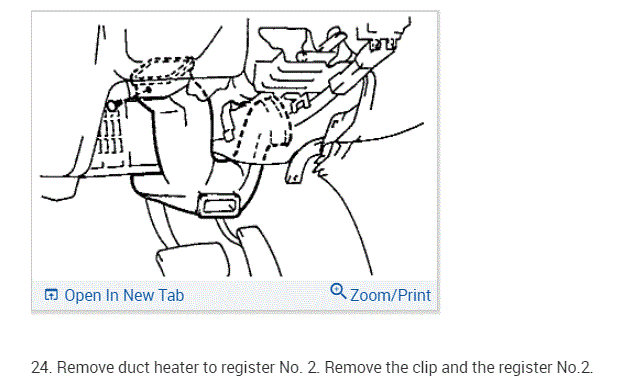 Open In New Tab
Zoom/Print

24. Remove duct heater to register No. 2. Remove the clip and the register No.2.