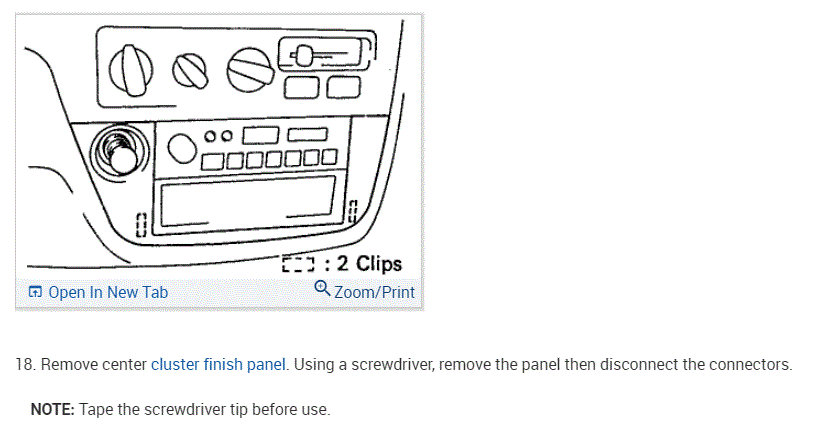 : 2 Clips

Open In New Tab

Zoom/Print

18. Remove center cluster finish panel. Using a screwdriver, remove the panel then disconnect the connectors.

NOTE: Tape the screwdriver tip before use.