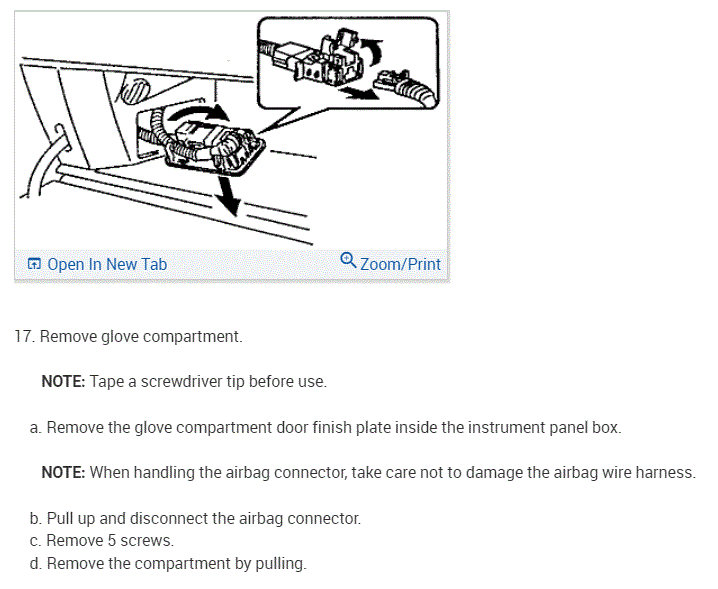 Open In New Tab

Zoom/Print

17. Remove glove compartment.

NOTE: Tape a screwdriver tip before use.

a. Remove the glove compartment door finish plate inside the instrument panel box.

NOTE: When handling the airbag connector, take care not to damage the airbag wire harness.

b. Pull up and disconnect the airbag connector.
c. Remove 5 screws.
d. Remove the compartment by pulling.