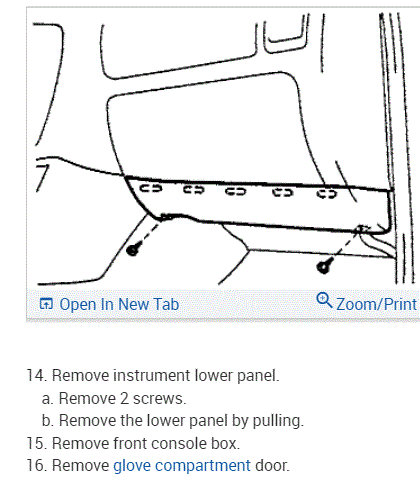 Open In New Tab
Zoom/Print

14. Remove instrument lower panel.
a. Remove 2 screws.
b. Remove the lower panel by pulling.
15. Remove front console box.
16. Remove glove compartment door.