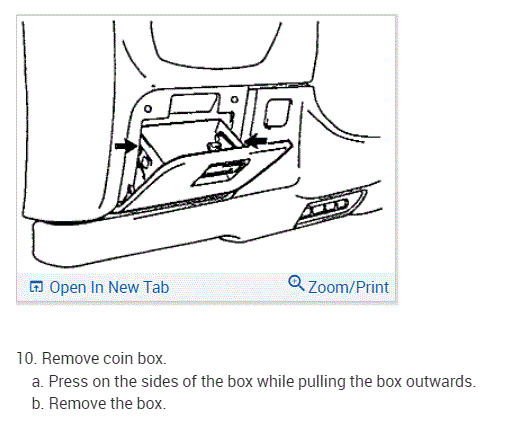 Open In New Tab

Zoom/Print

10. Remove coin box.

a. Press on the sides of the box while pulling the box outwards.

b. Remove the box.