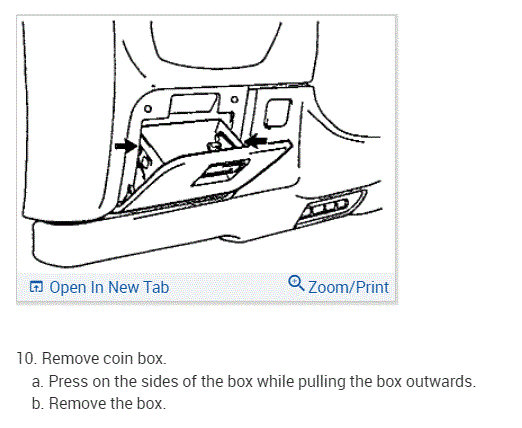 Open In New Tab

Zoom/Print

10. Remove coin box.

a. Press on the sides of the box while pulling the box outwards.

b. Remove the box.