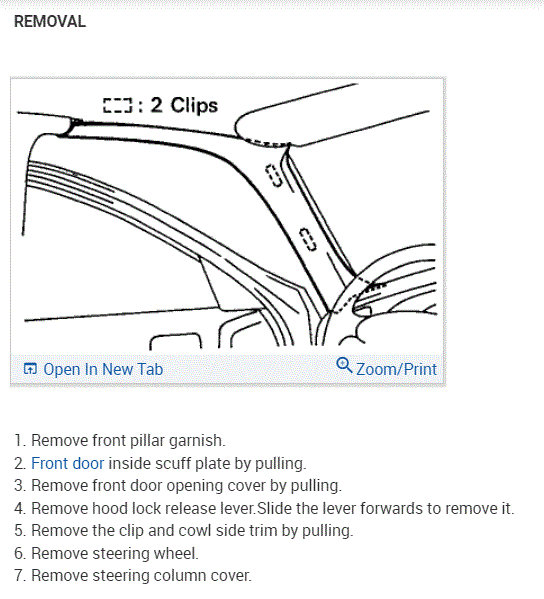 REMOVAL

: 2 Clips

Open In New Tab

Zoom/Print

1. Remove front pillar garnish.
2. Front door inside scuff plate by pulling.
3. Remove front door opening cover by pulling.
4. Remove hood lock release lever.Slide the lever forwards to remove it.
5. Remove the clip and cowl side trim by pulling.
6. Remove steering wheel.
7. Remove steering column cover.