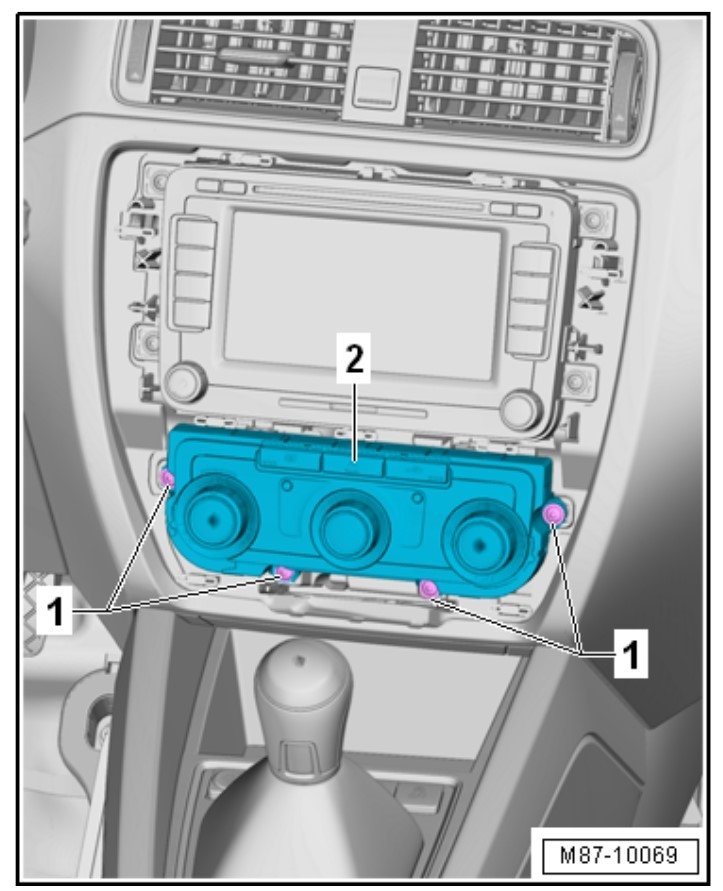 2
1
1
M87-10069