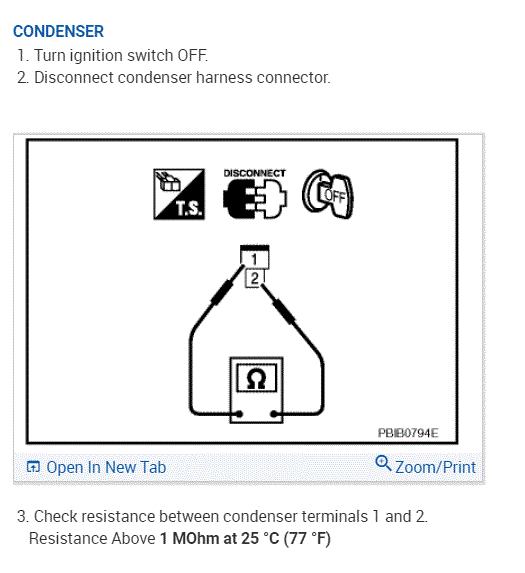 CONDENSER
1. Turn ignition switch OFF.
2. Disconnect condenser harness connector.

T.S.
DISCONNECT
OFF
1
2
Ω
PBIB0794E

Open In New Tab
Zoom/Print

3. Check resistance between condenser terminals 1 and 2.
Resistance Above 1 MOhm at 25 °C (77 °F)