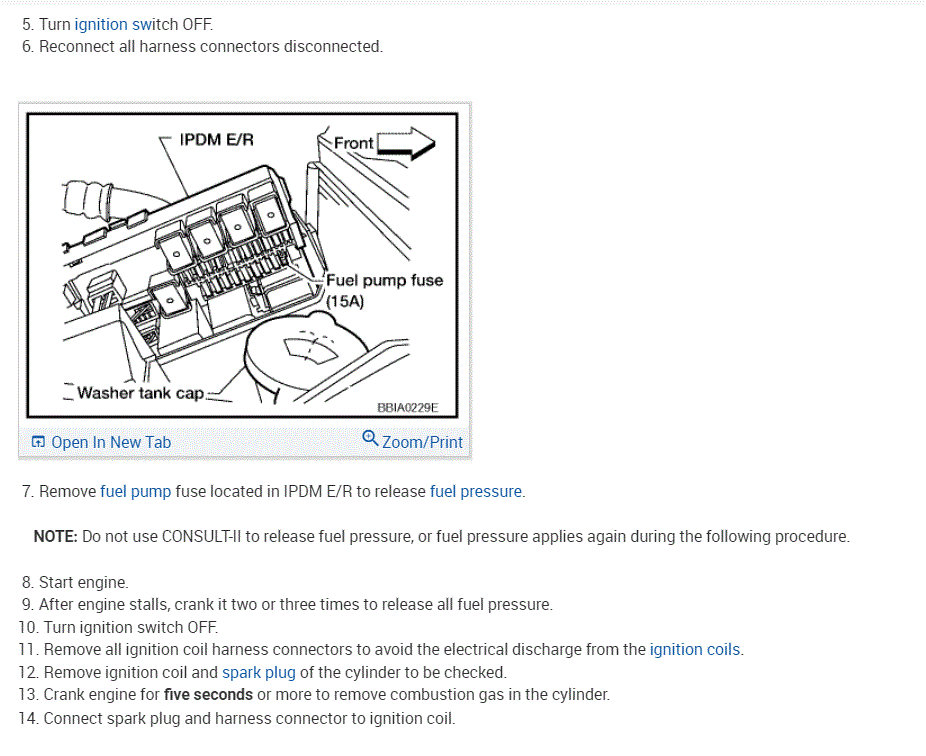 5. Turn ignition switch OFF.
6. Reconnect all harness connectors disconnected.

IPDM E/R
Front
Fuel pump fuse (15A)
Washer tank cap
BBIA0229E

Open In New Tab
Zoom/Print

7. Remove fuel pump fuse located in IPDM E/R to release fuel pressure.

NOTE: Do not use CONSULT-II to release fuel pressure, or fuel pressure applies again during the following procedure.

8. Start engine.
9. After engine stalls, crank it two or three times to release all fuel pressure.
10. Turn ignition switch OFF.
11. Remove all ignition coil harness connectors to avoid the electrical discharge from the ignition coils.
12. Remove ignition coil and spark plug of the cylinder to be checked.
13. Crank engine for five seconds or more to remove combustion gas in the cylinder.
14. Connect spark plug and harness connector to ignition coil.