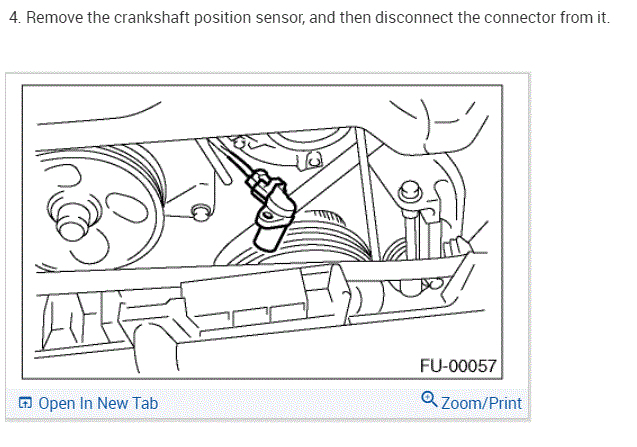 4. Remove the crankshaft position sensor, and then disconnect the connector from it.

FU-00057

Open In New Tab

Zoom/Print