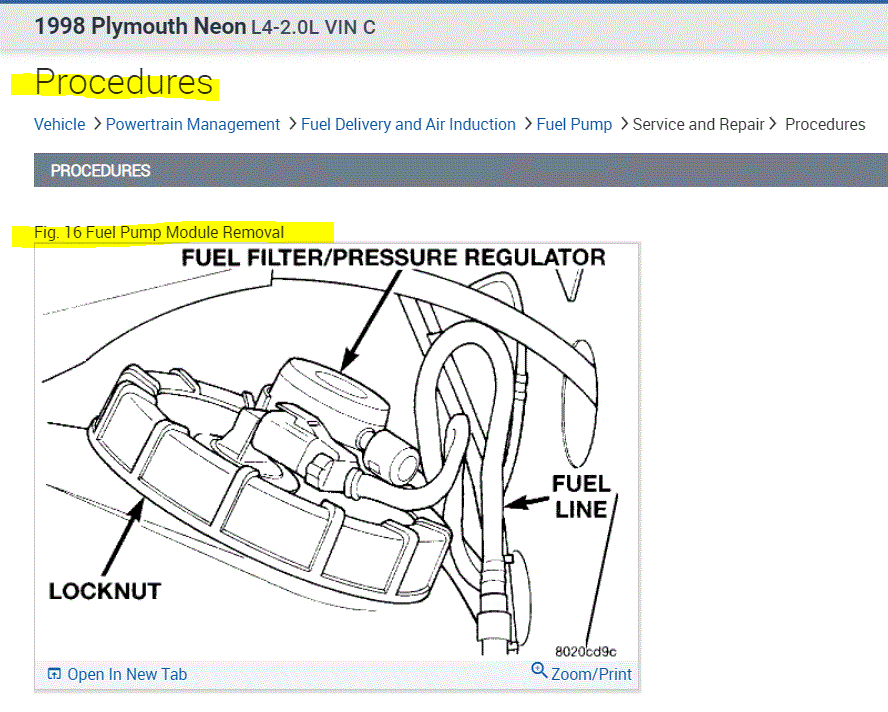 1998 Plymouth Neon L4-2.0L VIN C

Procedures

Vehicle > Powertrain Management > Fuel Delivery and Air Induction > Fuel Pump > Service and Repair > Procedures

PROCEDURES

Fig. 16 Fuel Pump Module Removal

FUEL FILTER/PRESSURE REGULATOR

FUEL LINE

LOCKNUT

8020cd9c

Open In New Tab

Zoom/Print