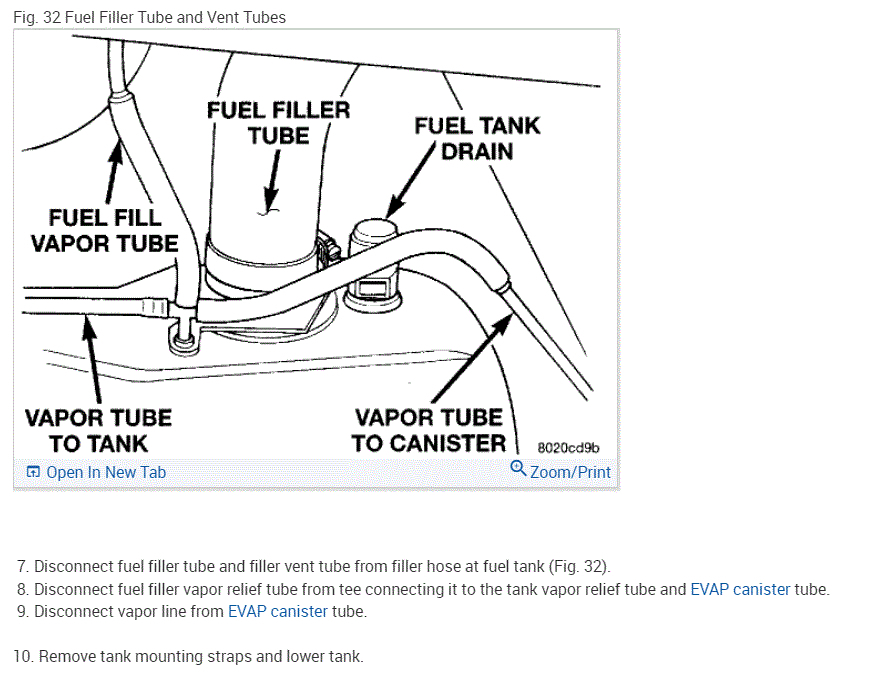 Fig. 32 Fuel Filler Tube and Vent Tubes

FUEL FILLER TUBE

FUEL TANK DRAIN

FUEL FILL VAPOR TUBE

VAPOR TUBE TO TANK

VAPOR TUBE TO CANISTER

8020cd9b

Open In New Tab

Zoom/Print

7. Disconnect fuel filler tube and filler vent tube from filler hose at fuel tank (Fig. 32).
8. Disconnect fuel filler vapor relief tube from tee connecting it to the tank vapor relief tube and EVAP canister tube.
9. Disconnect vapor line from EVAP canister tube.

10. Remove tank mounting straps and lower tank.