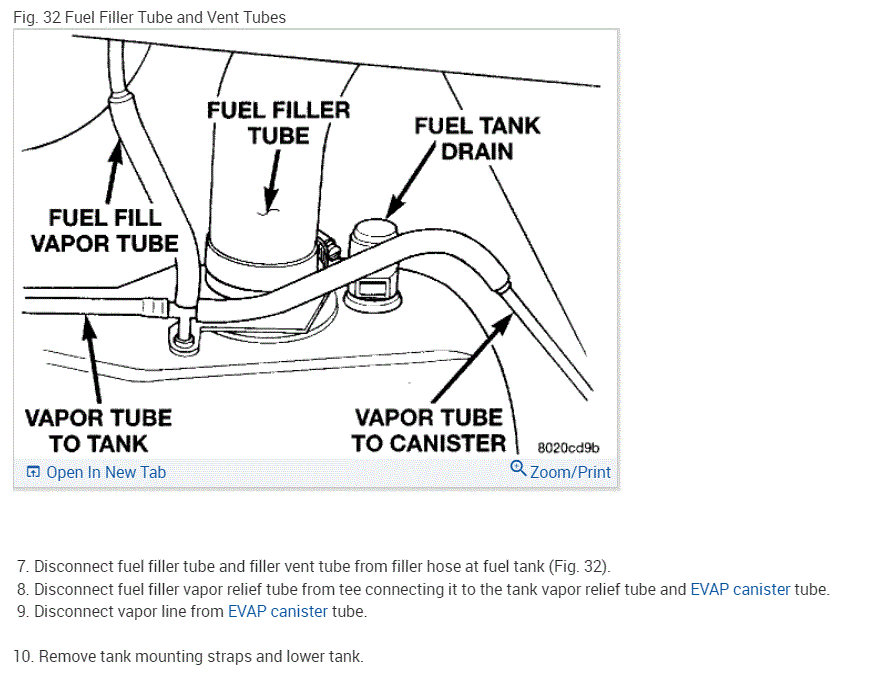 Fig. 32 Fuel Filler Tube and Vent Tubes

FUEL FILLER TUBE

FUEL TANK DRAIN

FUEL FILL VAPOR TUBE

VAPOR TUBE TO TANK

VAPOR TUBE TO CANISTER

8020cd9b

Open In New Tab

Zoom/Print

7. Disconnect fuel filler tube and filler vent tube from filler hose at fuel tank (Fig. 32).
8. Disconnect fuel filler vapor relief tube from tee connecting it to the tank vapor relief tube and EVAP canister tube.
9. Disconnect vapor line from EVAP canister tube.

10. Remove tank mounting straps and lower tank.