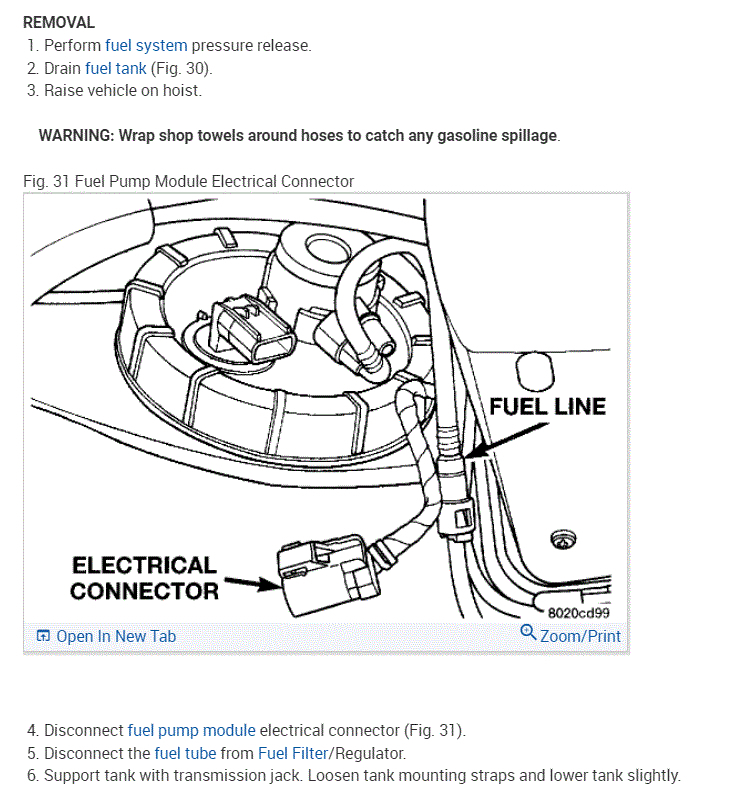 REMOVAL

1. Perform fuel system pressure release.
2. Drain fuel tank (Fig. 30).
3. Raise vehicle on hoist.

WARNING: Wrap shop towels around hoses to catch any gasoline spillage.

Fig. 31 Fuel Pump Module Electrical Connector

FUEL LINE

ELECTRICAL CONNECTOR

8020cd99

Open In New Tab

Zoom/Print

4. Disconnect fuel pump module electrical connector (Fig. 31).
5. Disconnect the fuel tube from Fuel Filter/Regulator.
6. Support tank with transmission jack. Loosen tank mounting straps and lower tank slightly.