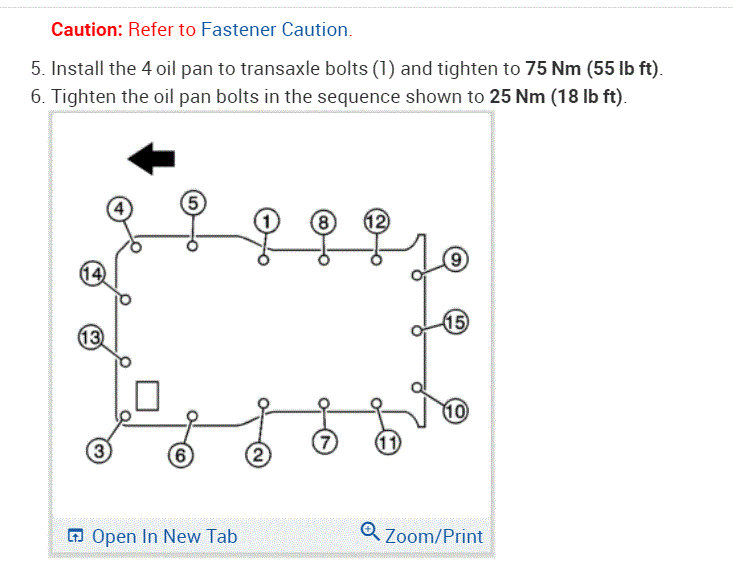 Caution: Refer to Fastener Caution.

5. Install the 4 oil pan to transaxle bolts (1) and tighten to 75 Nm (55 lb ft).
6. Tighten the oil pan bolts in the sequence shown to 25 Nm (18 lb ft).

4
5
1
8
12
14
9
13
15
10
3
6
2
7
11

Open In New Tab
Zoom/Print