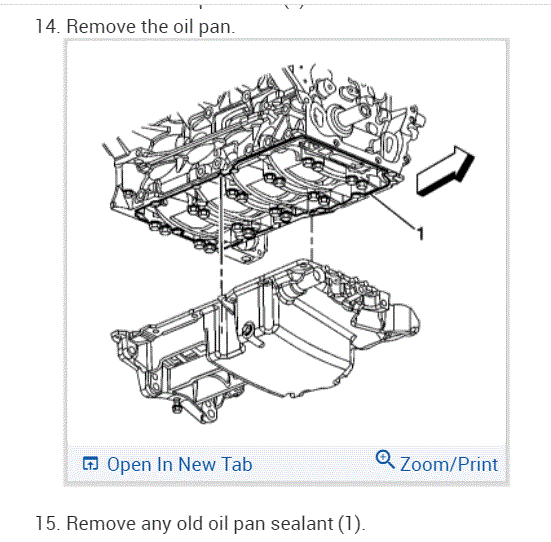 14. Remove the oil pan.

1

Open In New Tab

Zoom/Print

15. Remove any old oil pan sealant (1).