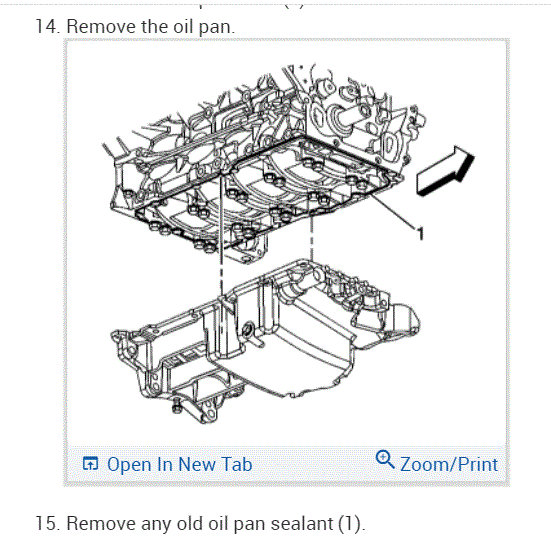 14. Remove the oil pan.

1

Open In New Tab
Zoom/Print

15. Remove any old oil pan sealant (1).