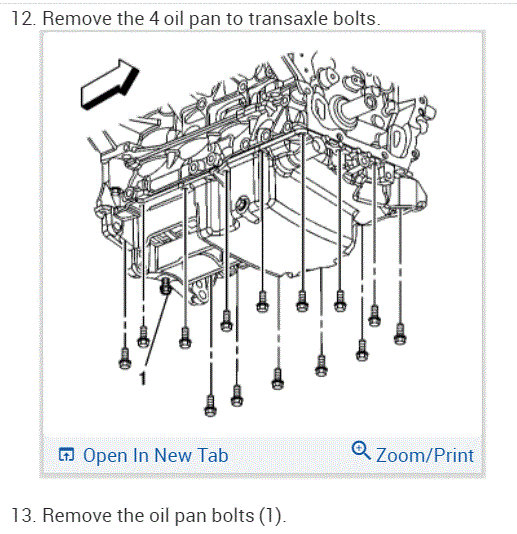 12. Remove the 4 oil pan to transaxle bolts.

1

Open In New Tab

Zoom/Print

13. Remove the oil pan bolts (1).