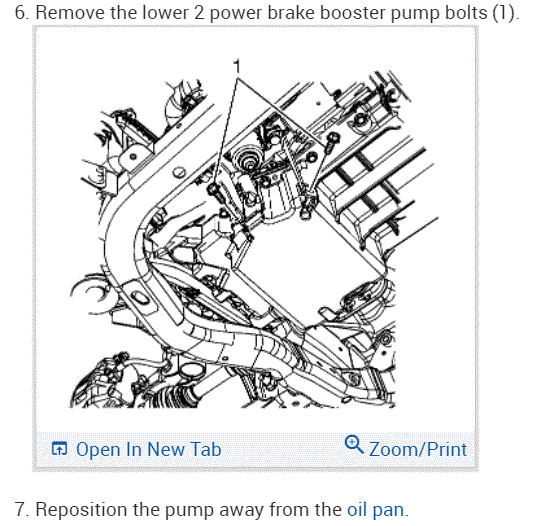 6. Remove the lower 2 power brake booster pump bolts (1).

1

Open In New Tab

Zoom/Print

7. Reposition the pump away from the oil pan.