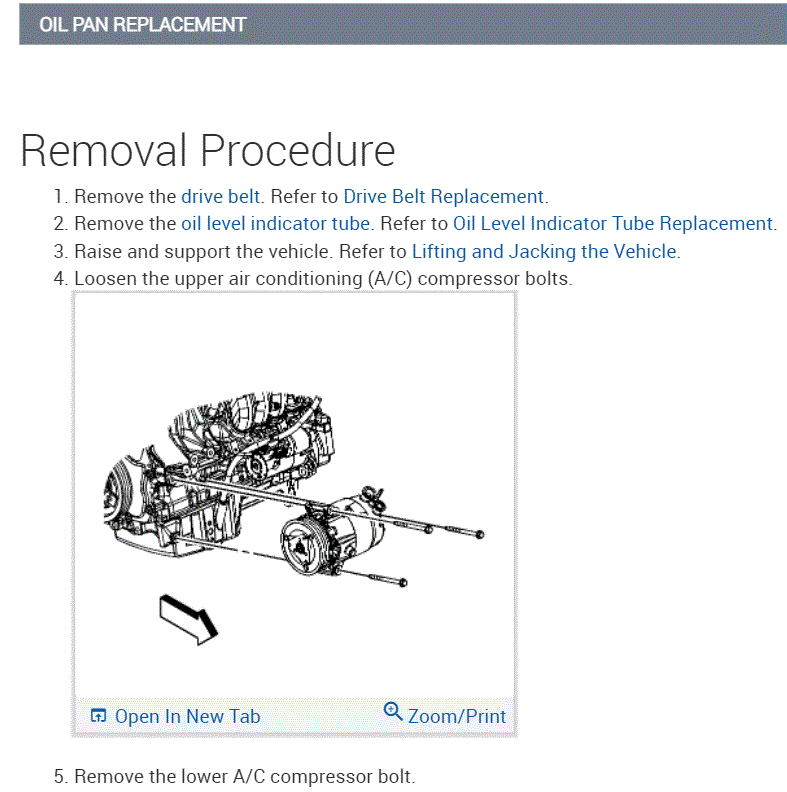 OIL PAN REPLACEMENT

Removal Procedure

1. Remove the drive belt. Refer to Drive Belt Replacement.
2. Remove the oil level indicator tube. Refer to Oil Level Indicator Tube Replacement.
3. Raise and support the vehicle. Refer to Lifting and Jacking the Vehicle.
4. Loosen the upper air conditioning (A/C) compressor bolts.

Open In New Tab
Zoom/Print

5. Remove the lower A/C compressor bolt.