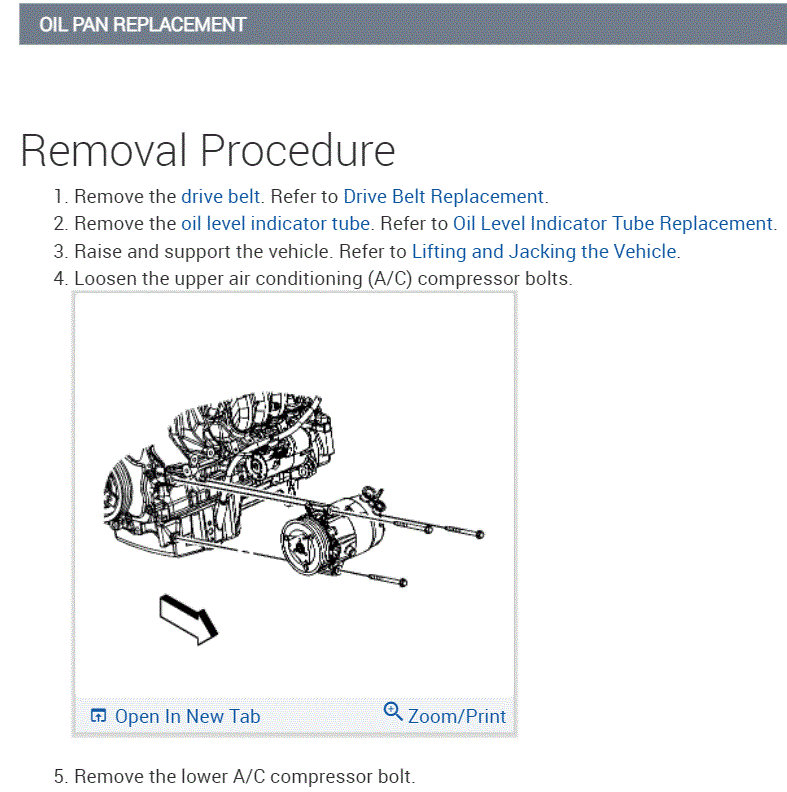 OIL PAN REPLACEMENT

Removal Procedure

1. Remove the drive belt. Refer to Drive Belt Replacement.
2. Remove the oil level indicator tube. Refer to Oil Level Indicator Tube Replacement.
3. Raise and support the vehicle. Refer to Lifting and Jacking the Vehicle.
4. Loosen the upper air conditioning (A/C) compressor bolts.

Open In New Tab Zoom/Print

5. Remove the lower A/C compressor bolt.