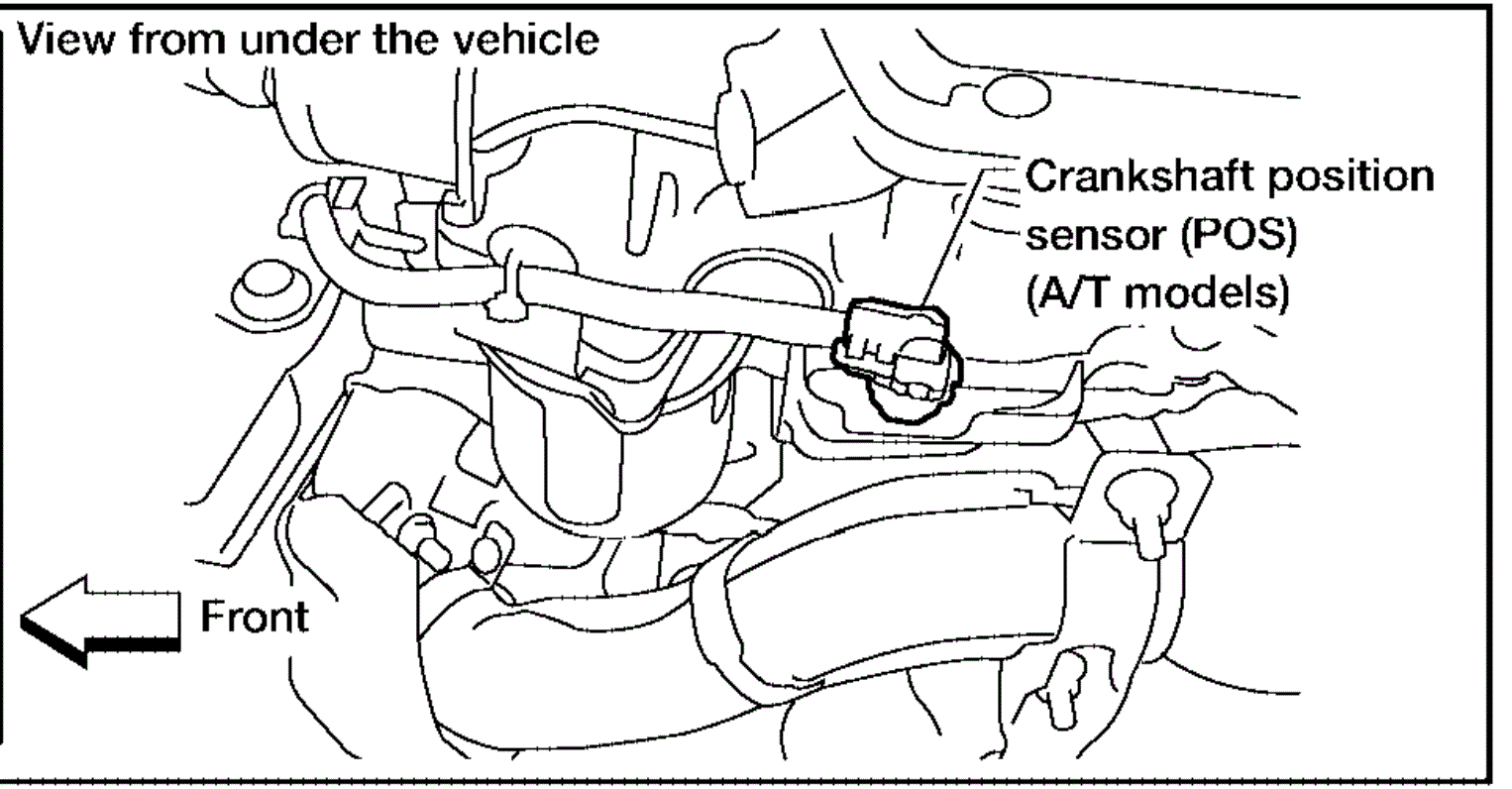 View from under the vehicle

Crankshaft position sensor (POS) (A/T models)

Front