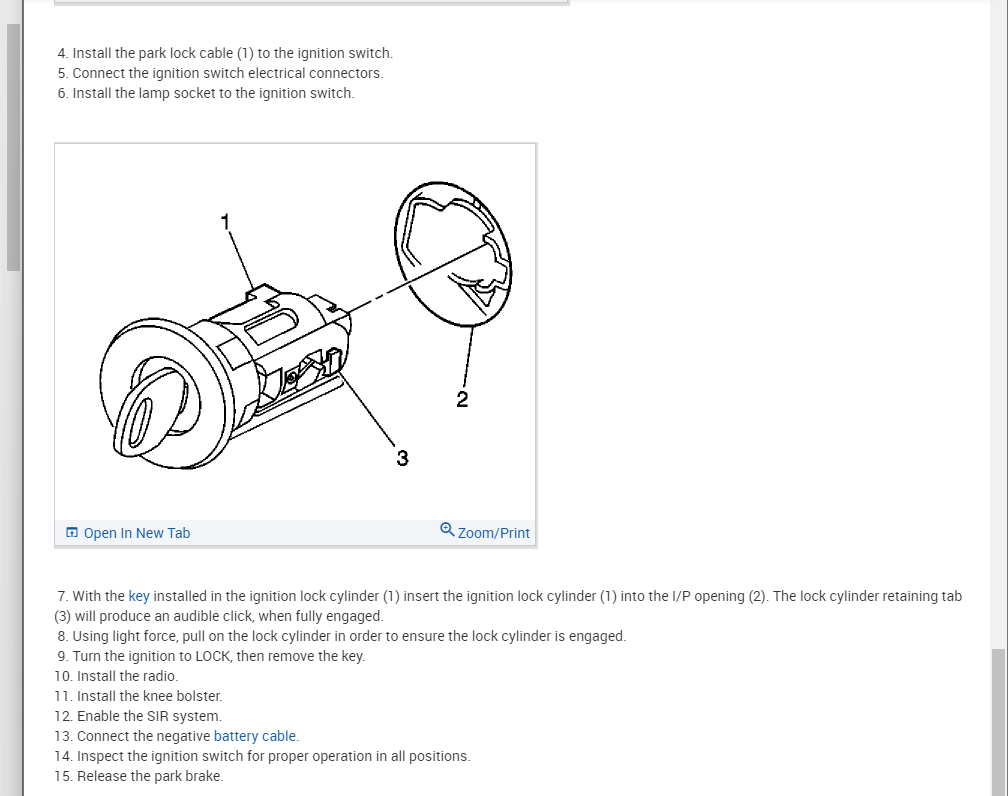 4. Install the park lock cable (1) to the ignition switch.
5. Connect the ignition switch electrical connectors.
6. Install the lamp socket to the ignition switch.

1

2

3

Open In New Tab

Zoom/Print

7. With the key installed in the ignition lock cylinder (1) insert the ignition lock cylinder (1) into the I/P opening (2). The lock cylinder retaining tab (3) will produce an audible click, when fully engaged.
8. Using light force, pull on the lock cylinder in order to ensure the lock cylinder is engaged.
9. Turn the ignition to LOCK, then remove the key.
10. Install the radio.
11. Install the knee bolster.
12. Enable the SIR system.
13. Connect the negative battery cable.
14. Inspect the ignition switch for proper operation in all positions.
15. Release the park brake.