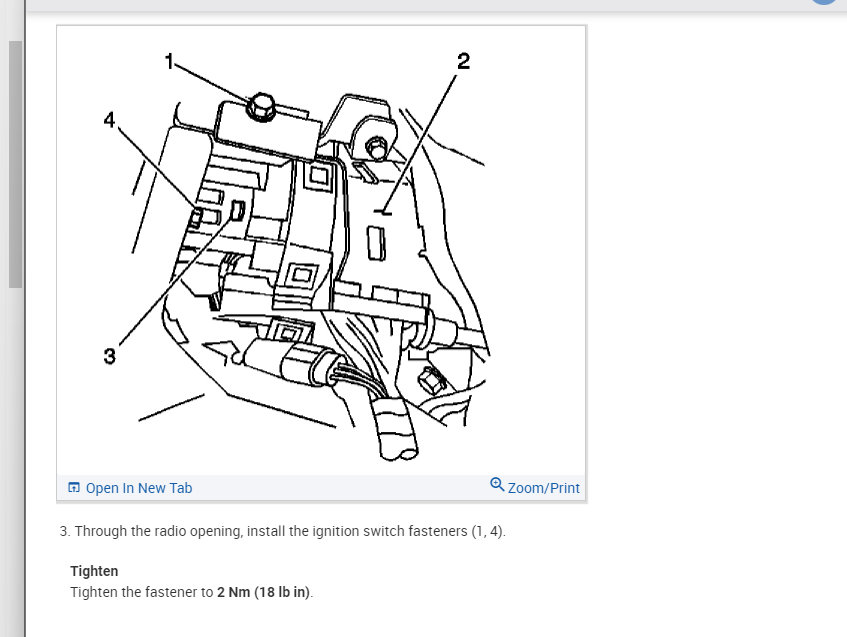 1
2
4
3

Open In New Tab
Zoom/Print

3. Through the radio opening, install the ignition switch fasteners (1, 4).

Tighten
Tighten the fastener to 2 Nm (18 lb in).