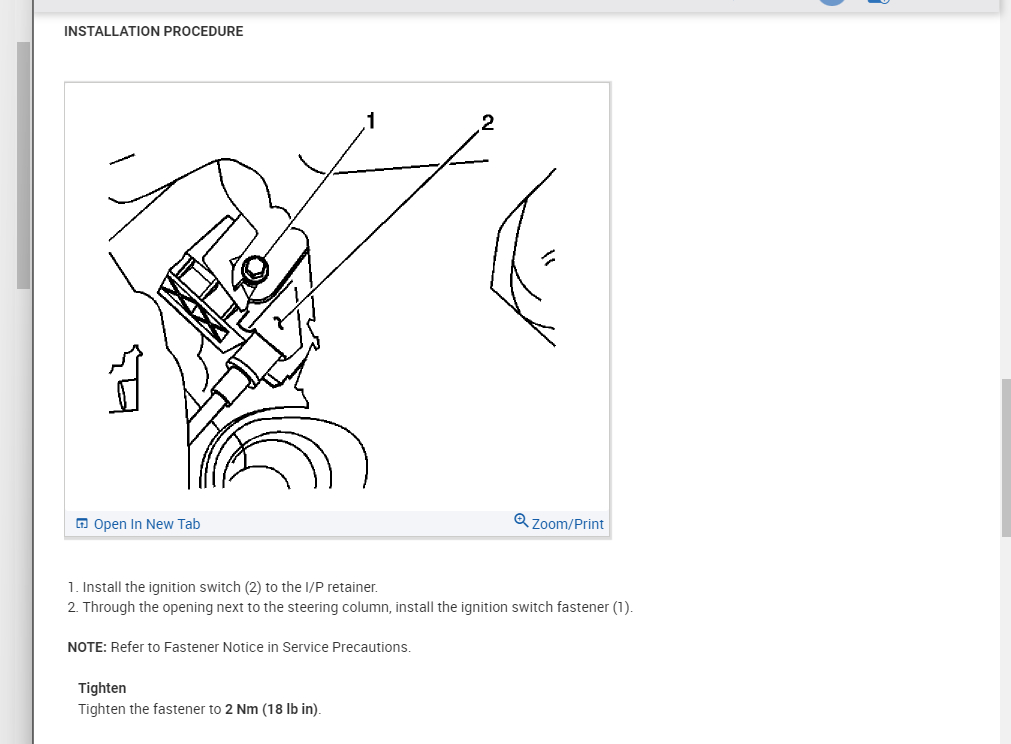 INSTALLATION PROCEDURE

1

2

Open In New Tab

Zoom/Print

1. Install the ignition switch (2) to the I/P retainer.
2. Through the opening next to the steering column, install the ignition switch fastener (1).

NOTE: Refer to Fastener Notice in Service Precautions.

Tighten
Tighten the fastener to 2 Nm (18 lb in).