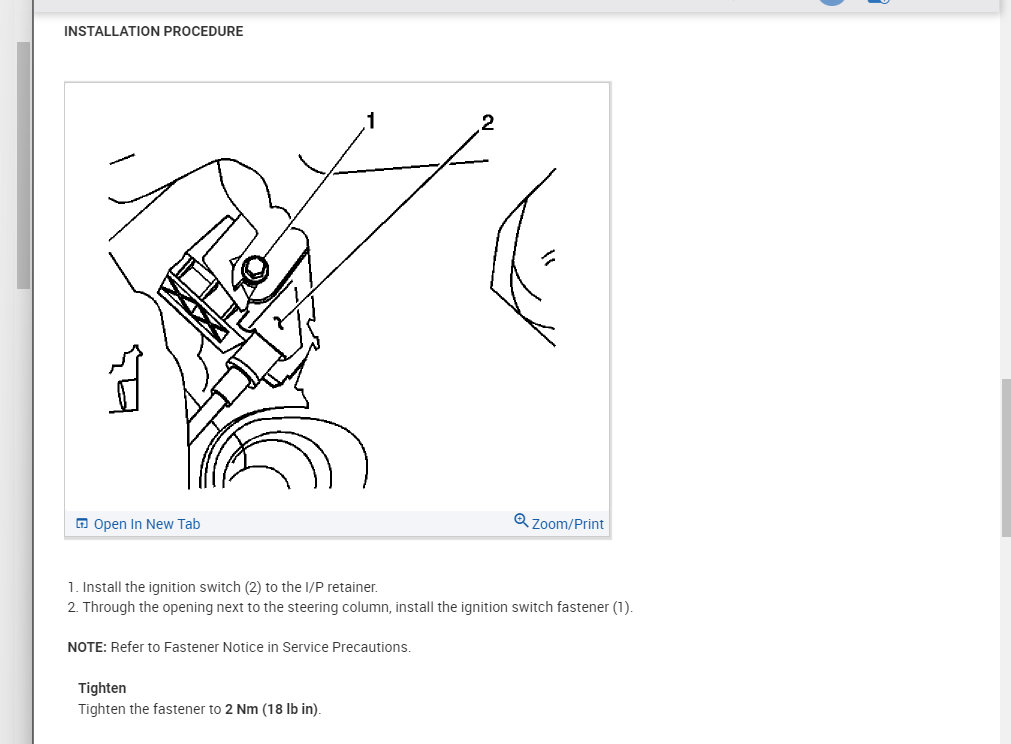 INSTALLATION PROCEDURE

1

2

Open In New Tab

Zoom/Print

1. Install the ignition switch (2) to the I/P retainer.
2. Through the opening next to the steering column, install the ignition switch fastener (1).

NOTE: Refer to Fastener Notice in Service Precautions.

Tighten
Tighten the fastener to 2 Nm (18 lb in).