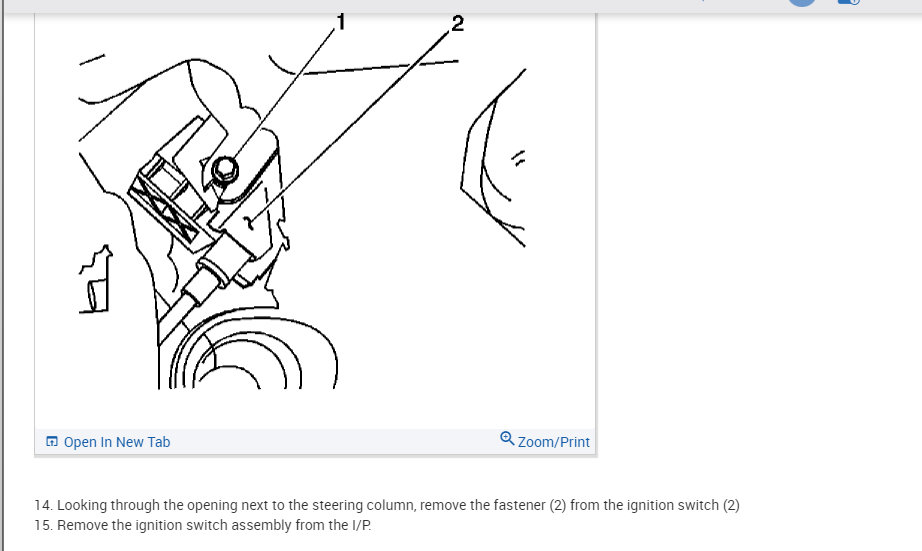 1
2

Open In New Tab
Zoom/Print

14. Looking through the opening next to the steering column, remove the fastener (2) from the ignition switch (2)
15. Remove the ignition switch assembly from the I/P.