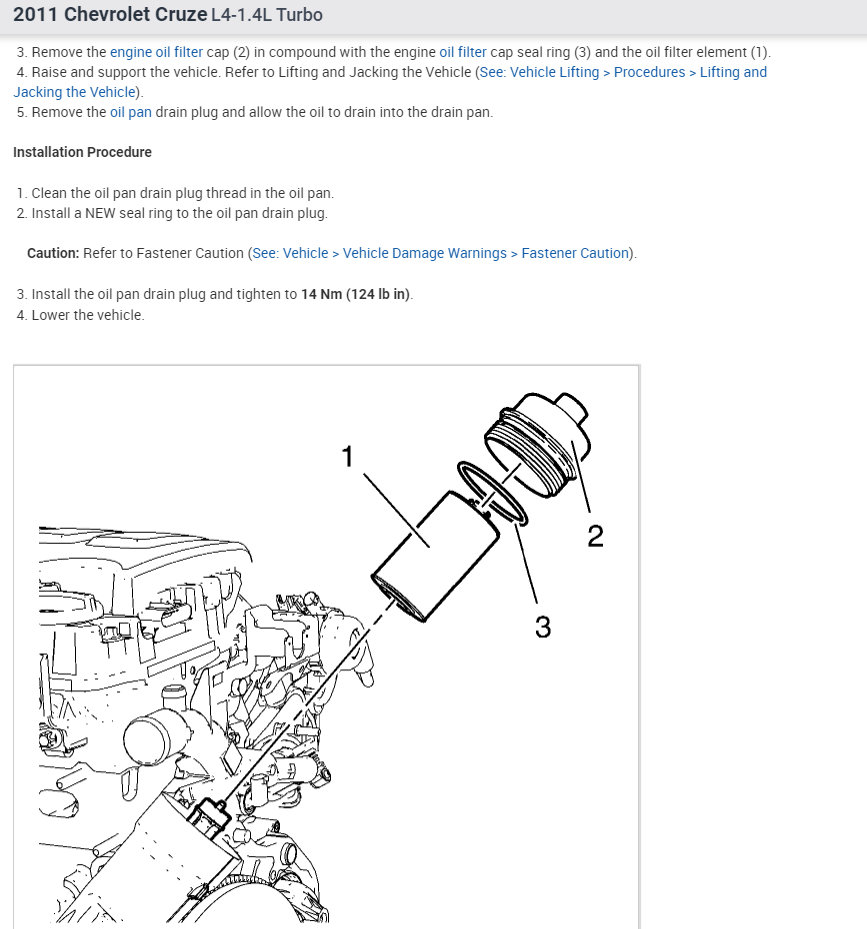 2011 Chevrolet Cruze L4-1.4L Turbo

3. Remove the engine oil filter cap (2) in compound with the engine oil filter cap seal ring (3) and the oil filter element (1).
4. Raise and support the vehicle. Refer to Lifting and Jacking the Vehicle (See: Vehicle Lifting > Procedures > Lifting and Jacking the Vehicle).
5. Remove the oil pan drain plug and allow the oil to drain into the drain pan.

Installation Procedure

1. Clean the oil pan drain plug thread in the oil pan.
2. Install a NEW seal ring to the oil pan drain plug.

Caution: Refer to Fastener Caution (See: Vehicle > Vehicle Damage Warnings > Fastener Caution).

3. Install the oil pan drain plug and tighten to 14 Nm (124 lb in).
4. Lower the vehicle.

1

2

3