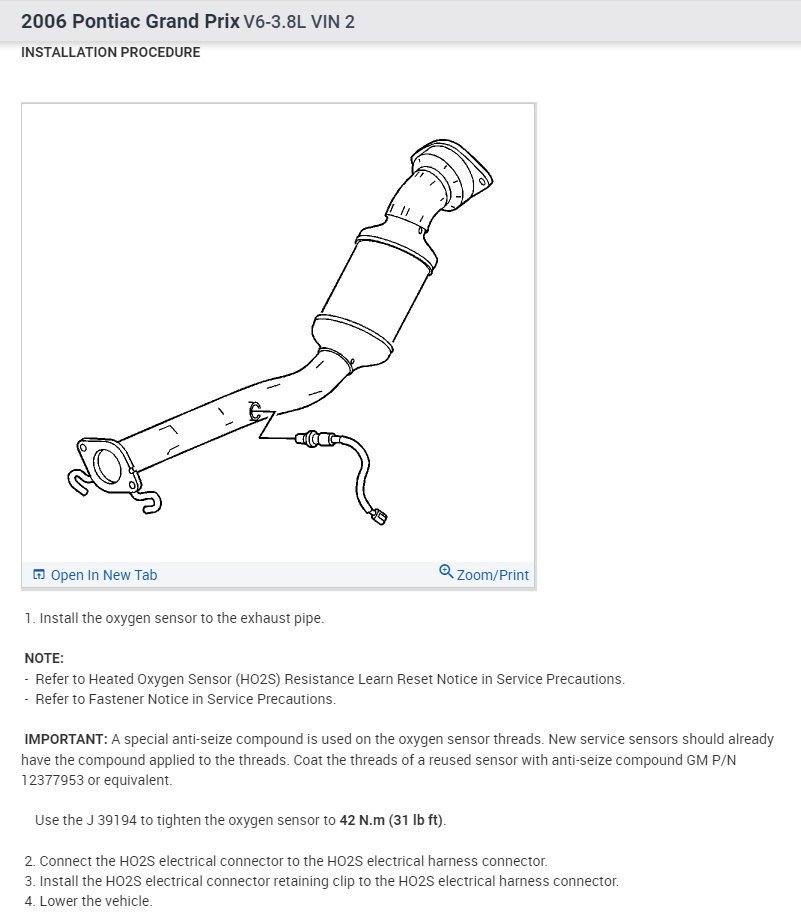 2006 Pontiac Grand Prix V6-3.8L VIN 2

INSTALLATION PROCEDURE

Open In New Tab

Zoom/Print

1. Install the oxygen sensor to the exhaust pipe.

NOTE:
- Refer to Heated Oxygen Sensor (HO2S) Resistance Learn Reset Notice in Service Precautions.
- Refer to Fastener Notice in Service Precautions.

IMPORTANT: A special anti-seize compound is used on the oxygen sensor threads. New service sensors should already have the compound applied to the threads. Coat the threads of a reused sensor with anti-seize compound GM P/N 12377953 or equivalent.

Use the J 39194 to tighten the oxygen sensor to 42 N.m (31 lb ft).

2. Connect the HO2S electrical connector to the HO2S electrical harness connector.
3. Install the HO2S electrical connector retaining clip to the HO2S electrical harness connector.
4. Lower the vehicle.