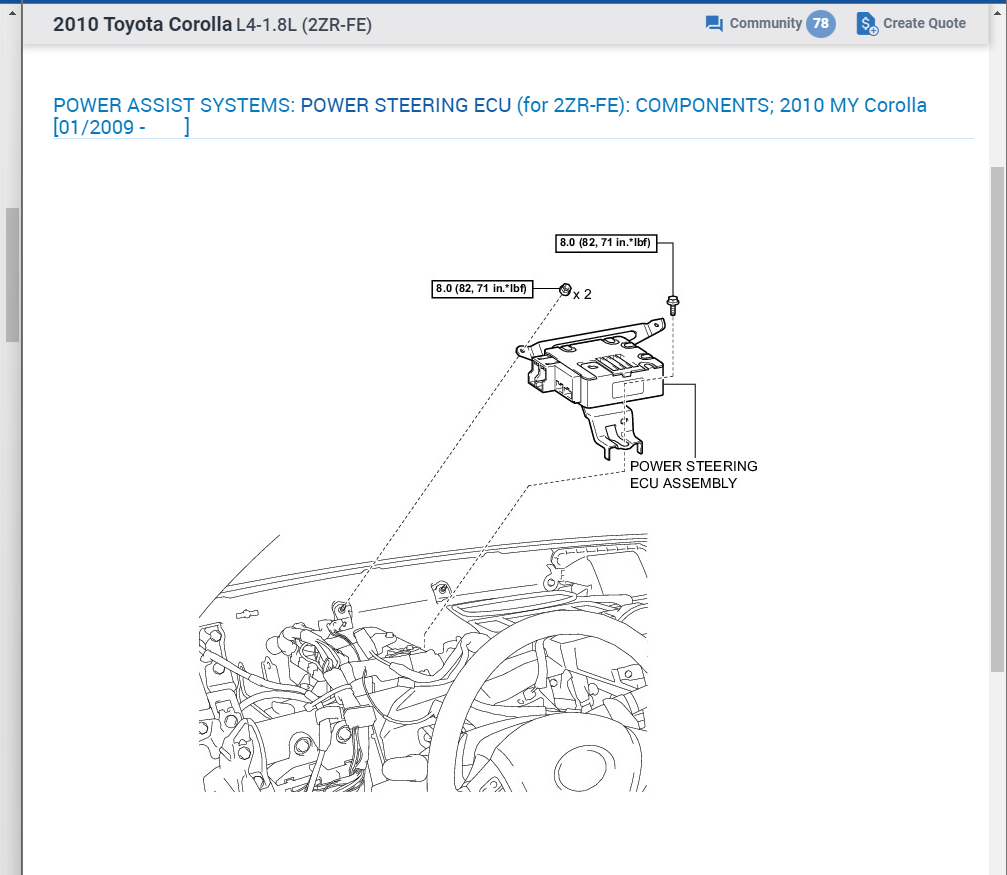 2010 Toyota Corolla L4-1.8L (2ZR-FE)

Community 78

Create Quote

POWER ASSIST SYSTEMS: POWER STEERING ECU (for 2ZR-FE): COMPONENTS; 2010 MY Corolla [01/2009 - ]

8.0 (82, 71 in.*lbf)

8.0 (82, 71 in.*lbf)

x 2

POWER STEERING ECU ASSEMBLY