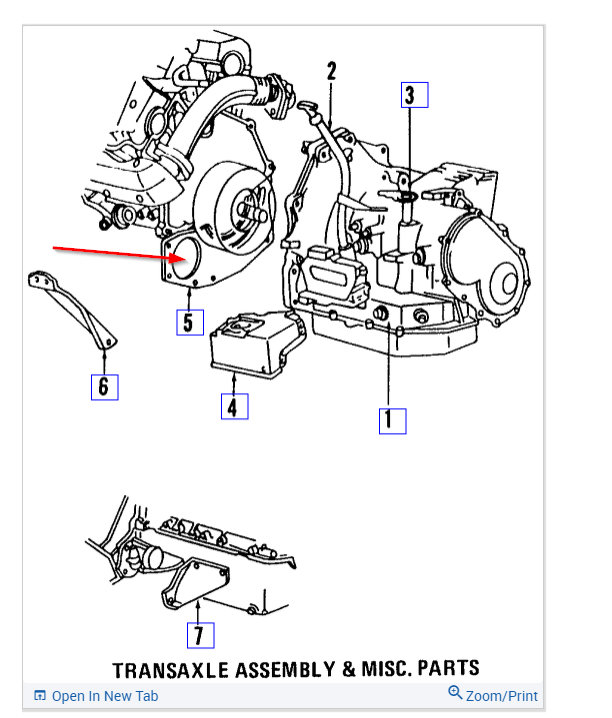 2
3
5
6
4
1
7
TRANSAXLE ASSEMBLY & MISC. PARTS
Open In New Tab
Zoom/Print