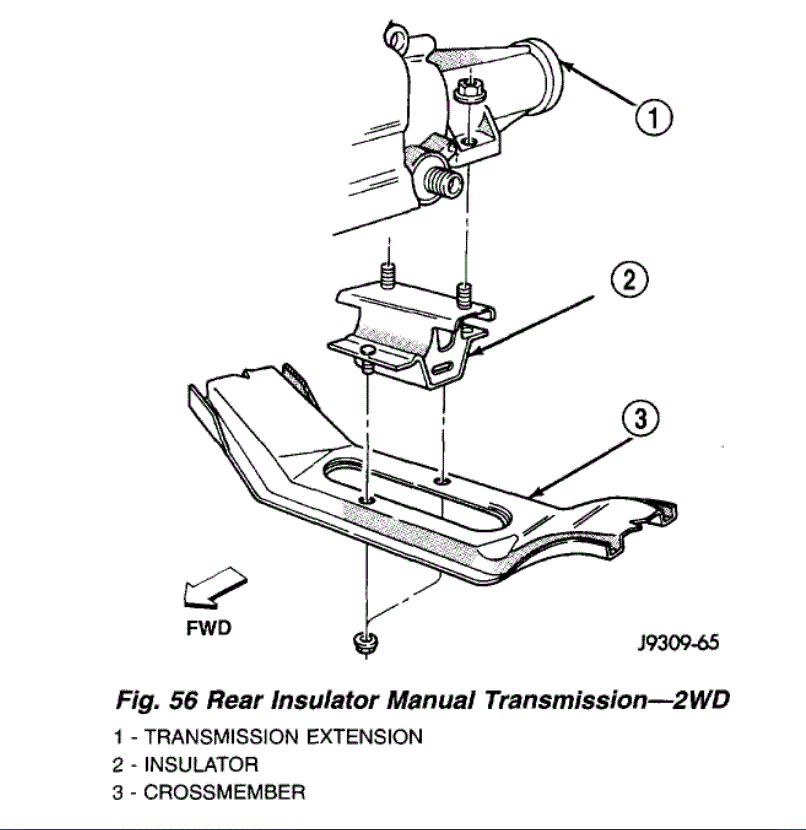 1

2

3

FWD

J9309-65

Fig. 56 Rear Insulator Manual Transmission—2WD

1 - TRANSMISSION EXTENSION
2 - INSULATOR
3 - CROSSMEMBER