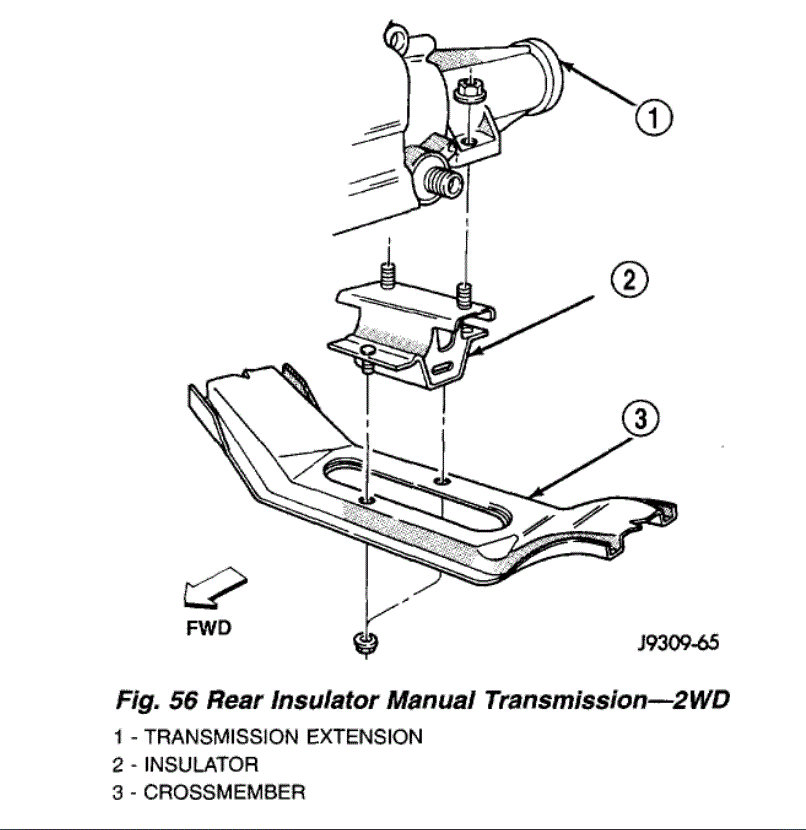 1

2

3

FWD

J9309-65

Fig. 56 Rear Insulator Manual Transmission—2WD

1 - TRANSMISSION EXTENSION
2 - INSULATOR
3 - CROSSMEMBER