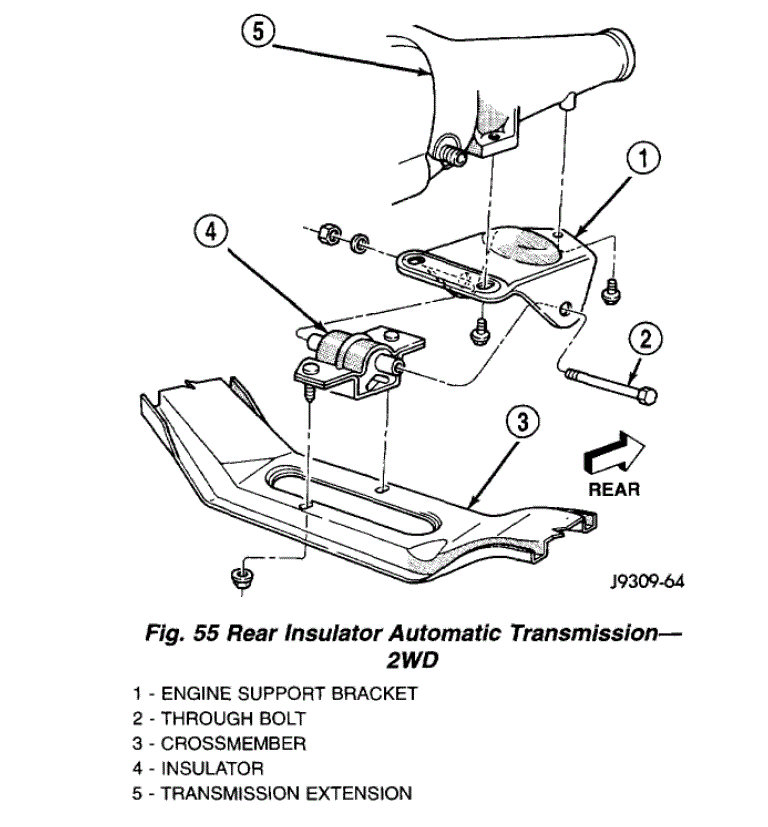 5

1

4

2

3

REAR

J9309-64

Fig. 55 Rear Insulator Automatic Transmission—2WD

1 - ENGINE SUPPORT BRACKET
2 - THROUGH BOLT
3 - CROSSMEMBER
4 - INSULATOR
5 - TRANSMISSION EXTENSION