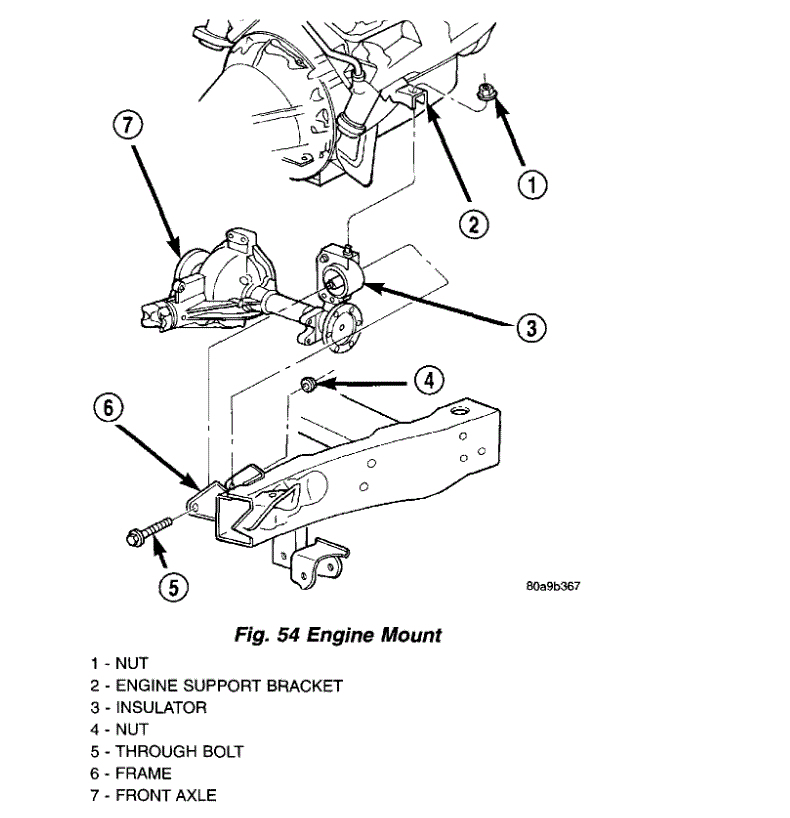 7
1
2
3
4
6
5
80a9b367

Fig. 54 Engine Mount

1 - NUT
2 - ENGINE SUPPORT BRACKET
3 - INSULATOR
4 - NUT
5 - THROUGH BOLT
6 - FRAME
7 - FRONT AXLE