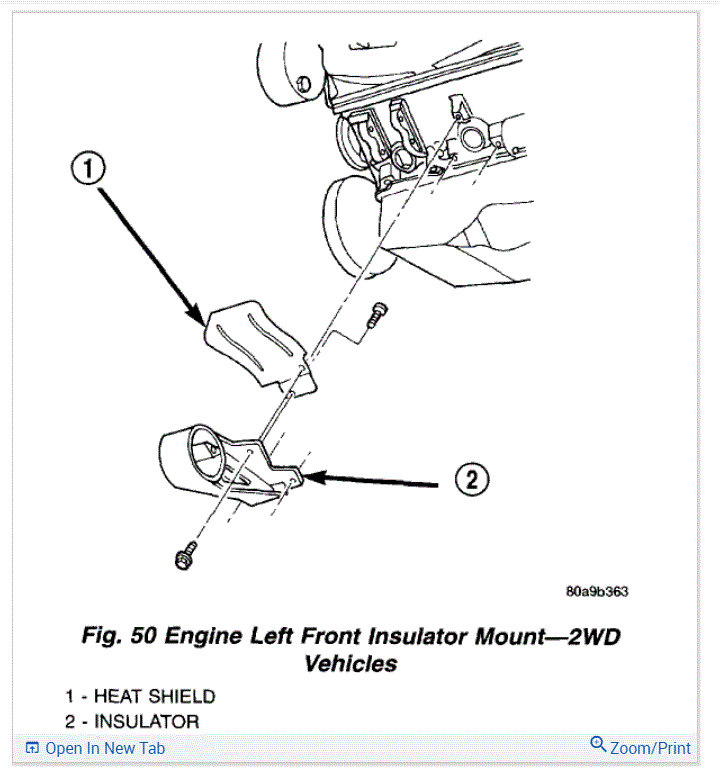 1

2

80a9b363

Fig. 50 Engine Left Front Insulator Mount—2WD Vehicles

1 - HEAT SHIELD
2 - INSULATOR

Open In New Tab

Zoom/Print