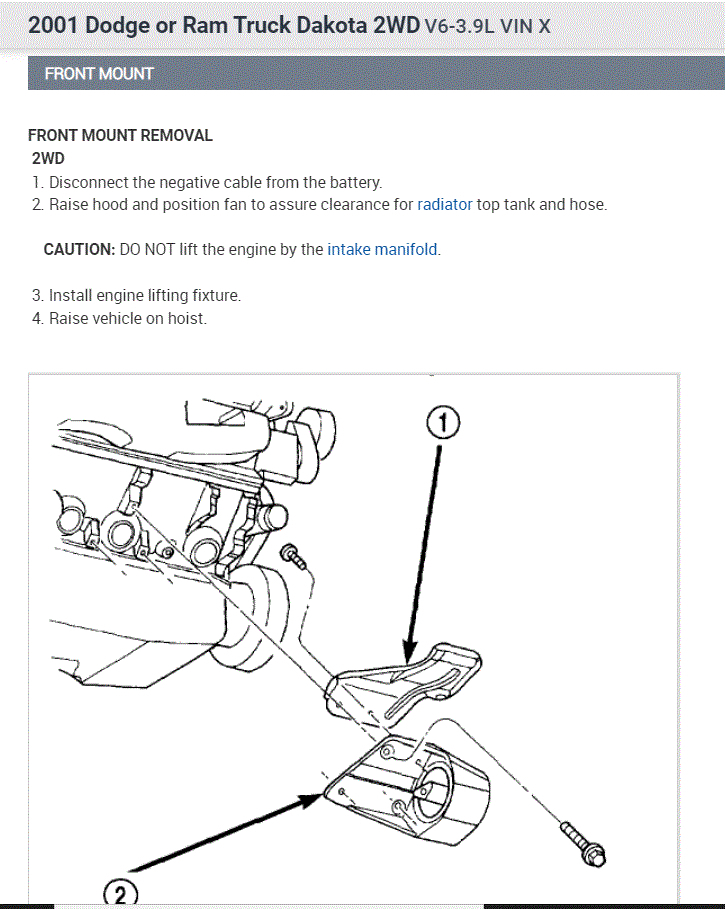 2001 Dodge or Ram Truck Dakota 2WD V6-3.9L VIN X

FRONT MOUNT

FRONT MOUNT REMOVAL
2WD
1. Disconnect the negative cable from the battery.
2. Raise hood and position fan to assure clearance for radiator top tank and hose.

CAUTION: DO NOT lift the engine by the intake manifold.

3. Install engine lifting fixture.
4. Raise vehicle on hoist.

1

2