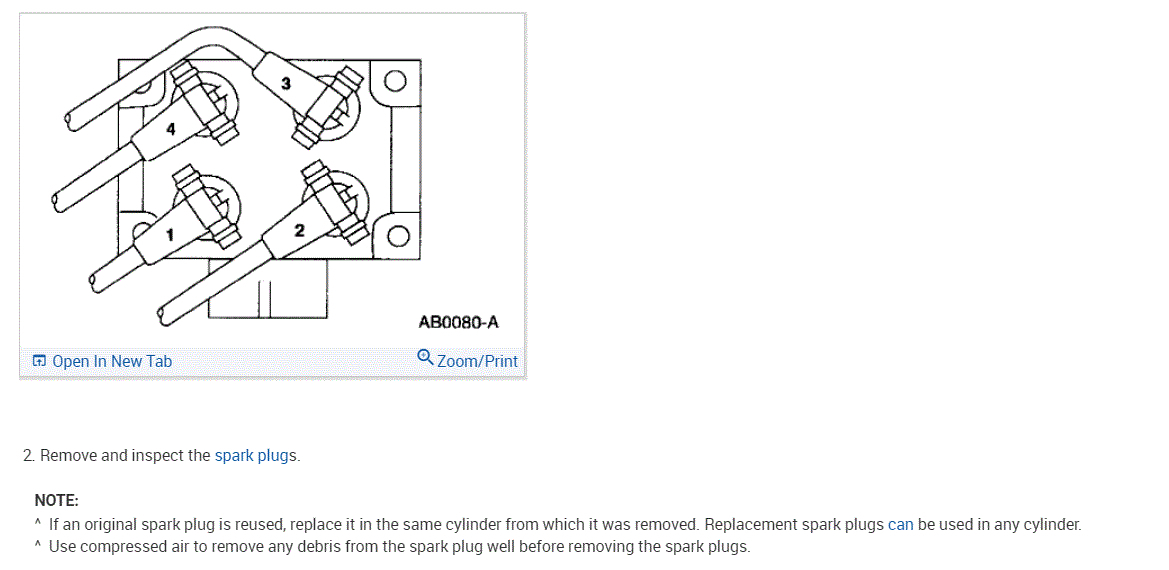 3
4
1
2
AB0080-A

Open In New Tab
Zoom/Print

2. Remove and inspect the spark plugs.

NOTE:
^ If an original spark plug is reused, replace it in the same cylinder from which it was removed. Replacement spark plugs can be used in any cylinder.
^ Use compressed air to remove any debris from the spark plug well before removing the spark plugs.