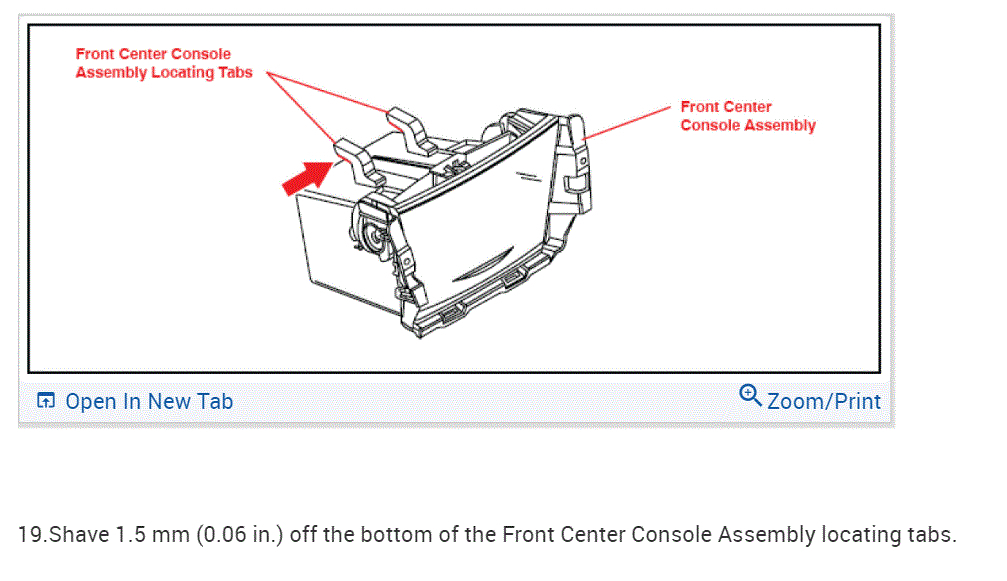 Front Center Console Assembly Locating Tabs

Front Center Console Assembly

Open In New Tab

Zoom/Print

19.Shave 1.5 mm (0.06 in.) off the bottom of the Front Center Console Assembly locating tabs.