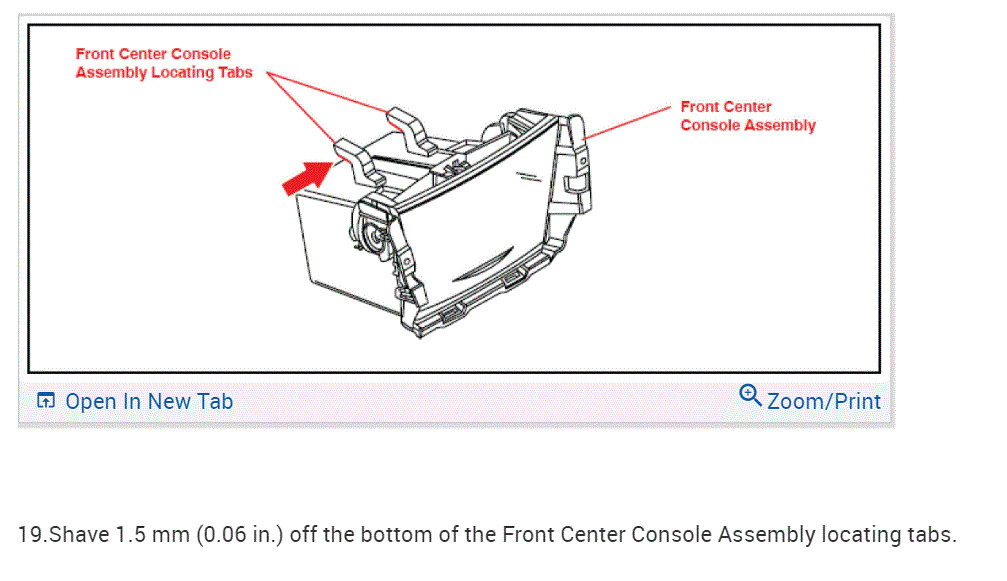 Front Center Console Assembly Locating Tabs

Front Center Console Assembly

Open In New Tab

Zoom/Print

19.Shave 1.5 mm (0.06 in.) off the bottom of the Front Center Console Assembly locating tabs.