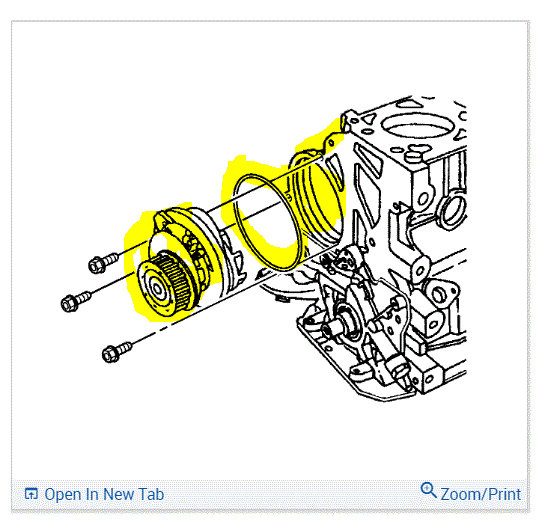 Open In New Tab

Zoom/Print