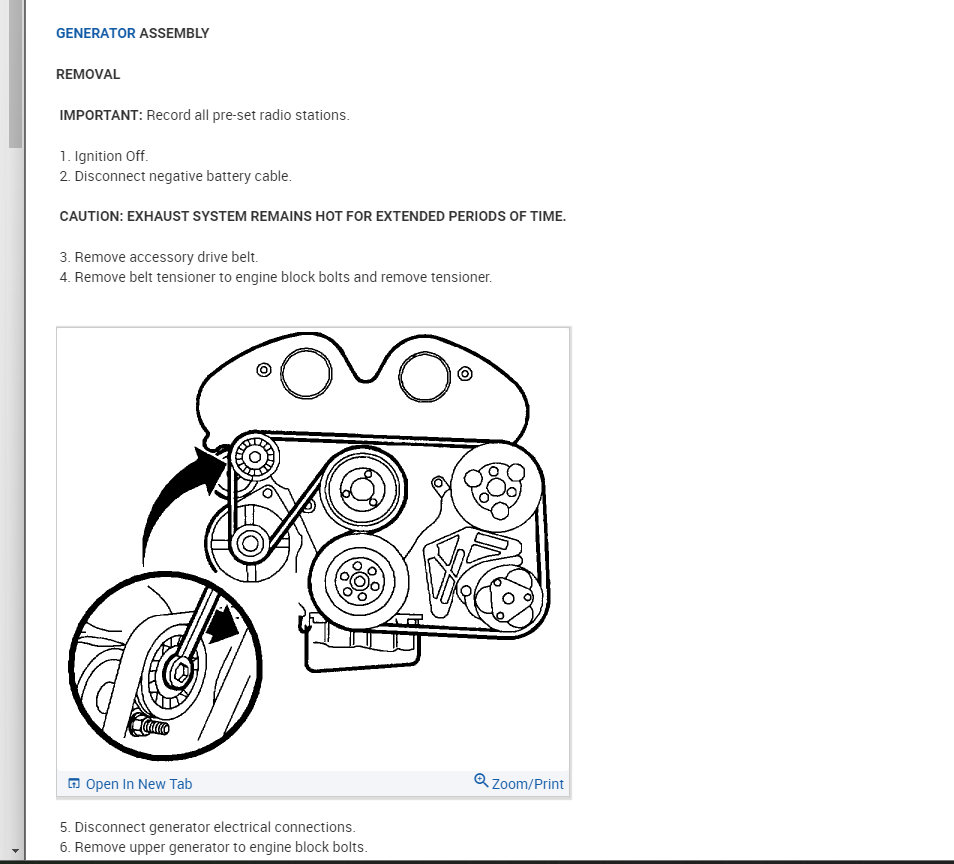 GENERATOR ASSEMBLY

REMOVAL

IMPORTANT: Record all pre-set radio stations.

1. Ignition Off.
2. Disconnect negative battery cable.

CAUTION: EXHAUST SYSTEM REMAINS HOT FOR EXTENDED PERIODS OF TIME.

3. Remove accessory drive belt.
4. Remove belt tensioner to engine block bolts and remove tensioner.

Open In New Tab

Zoom/Print

5. Disconnect generator electrical connections.
6. Remove upper generator to engine block bolts.