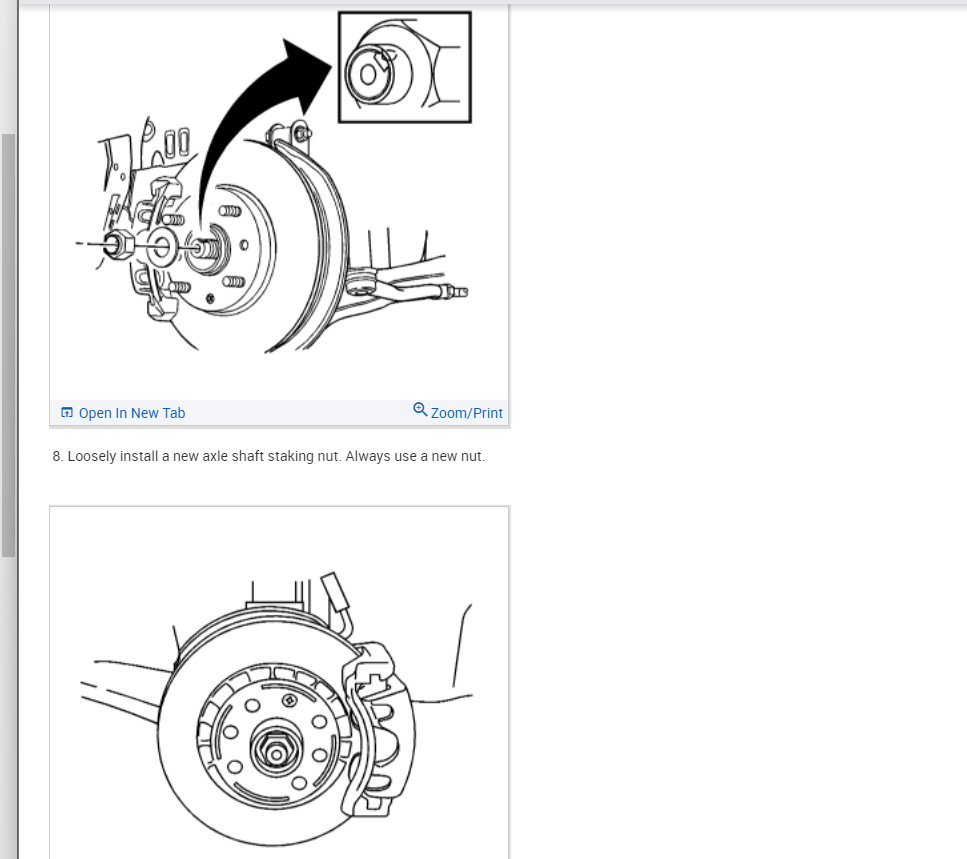 Open In New Tab

Zoom/Print

8. Loosely install a new axle shaft staking nut. Always use a new nut.